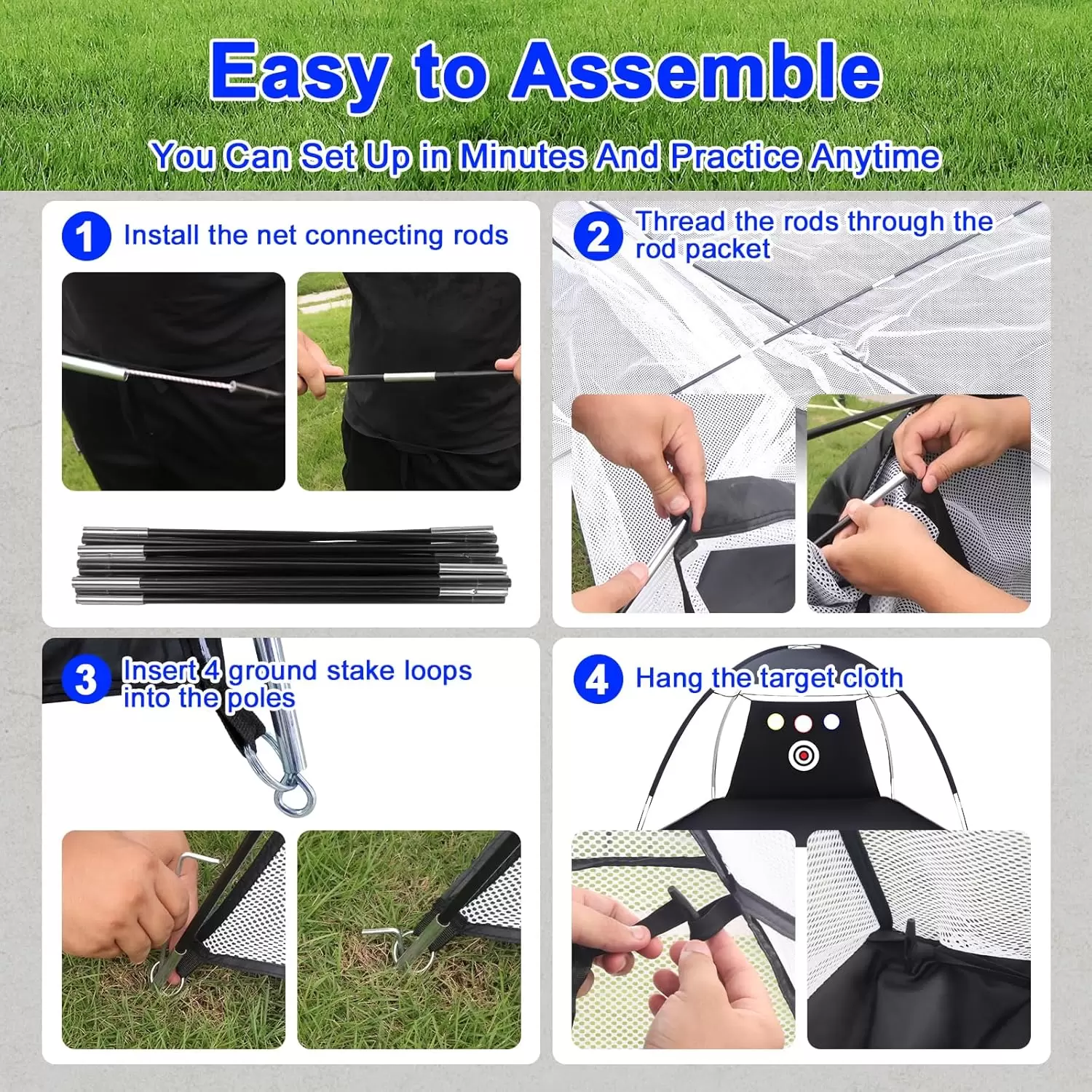 Easy to Assemble

You Can Set Up in Minutes And Practice Anytime

1 Install the net connecting rods

2 Thread the rods through the rod packet

3 Insert 4 ground stake loops into the poles

4 Hang the target cloth